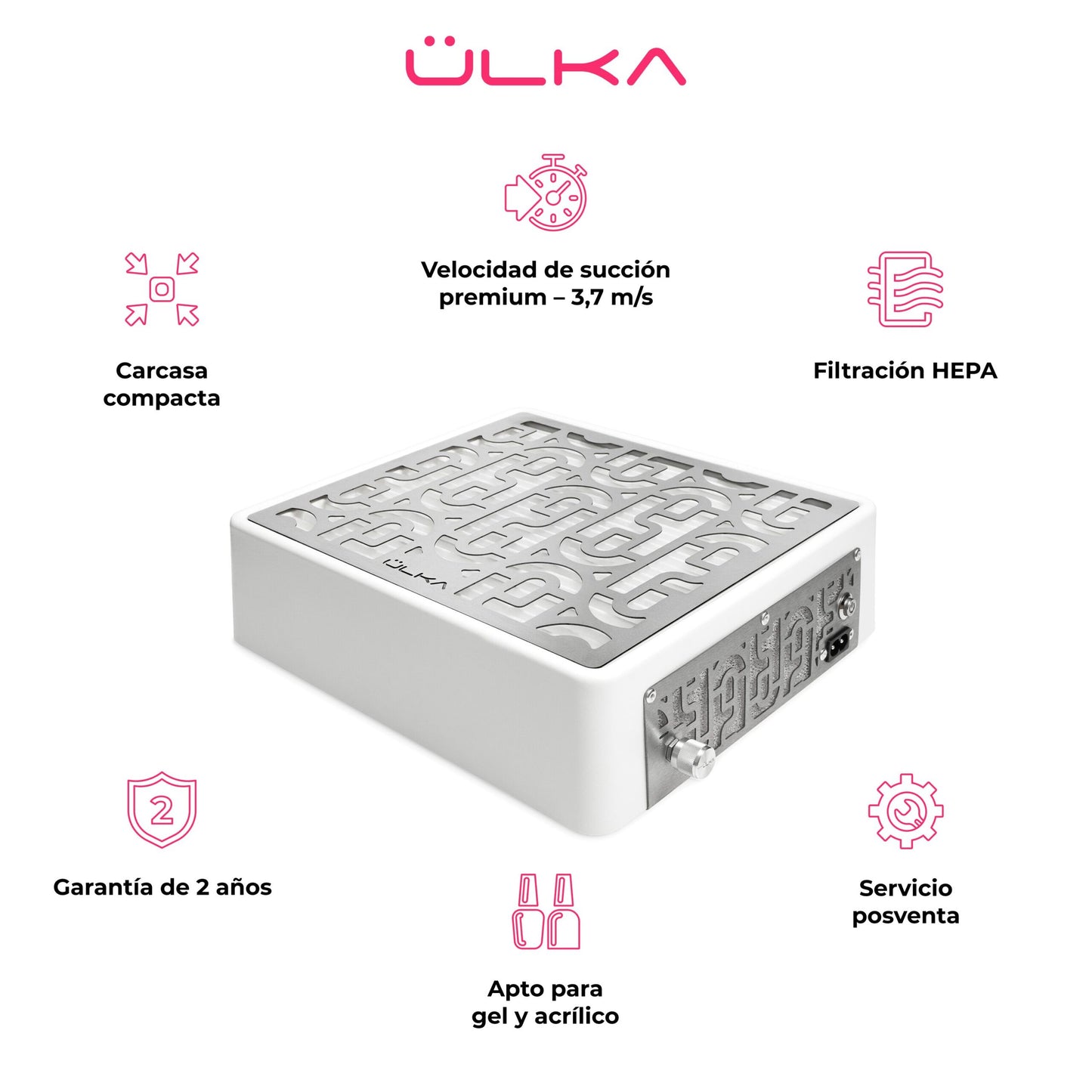 ÜLKA

Velocidad de succión premium – 3,7 m/s

Carcasa compacta

Filtración HEPA

ÜLKA

2

Garantía de 2 años

Servicio posventa

Apto para gel y acrílico